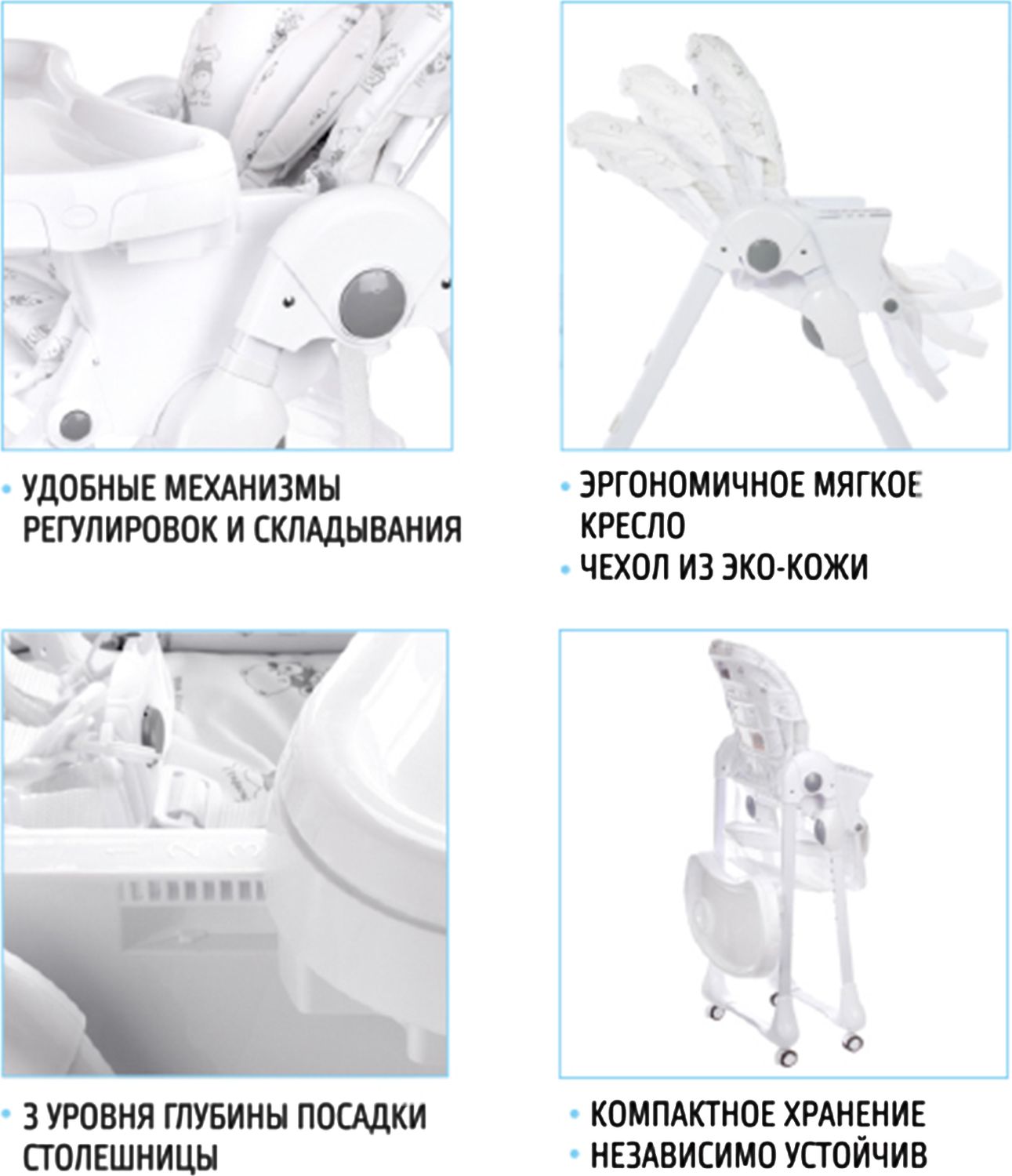 • УДОБНЫЕ МЕХАНИЗМЫ РЕГУЛИРОВОК И СКЛАДЫВАНИЯ

• ЭРГОНОМИЧНОЕ МЯГКОЕ КРЕСЛО
• ЧЕХОЛ ИЗ ЭКО-КОЖИ

• 3 УРОВНЯ ГЛУБИНЫ ПОСАДКИ СТОЛЕШНИЦЫ

• КОМПАКТНОЕ ХРАНЕНИЕ
• НЕЗАВИСИМО УСТОЙЧИВ