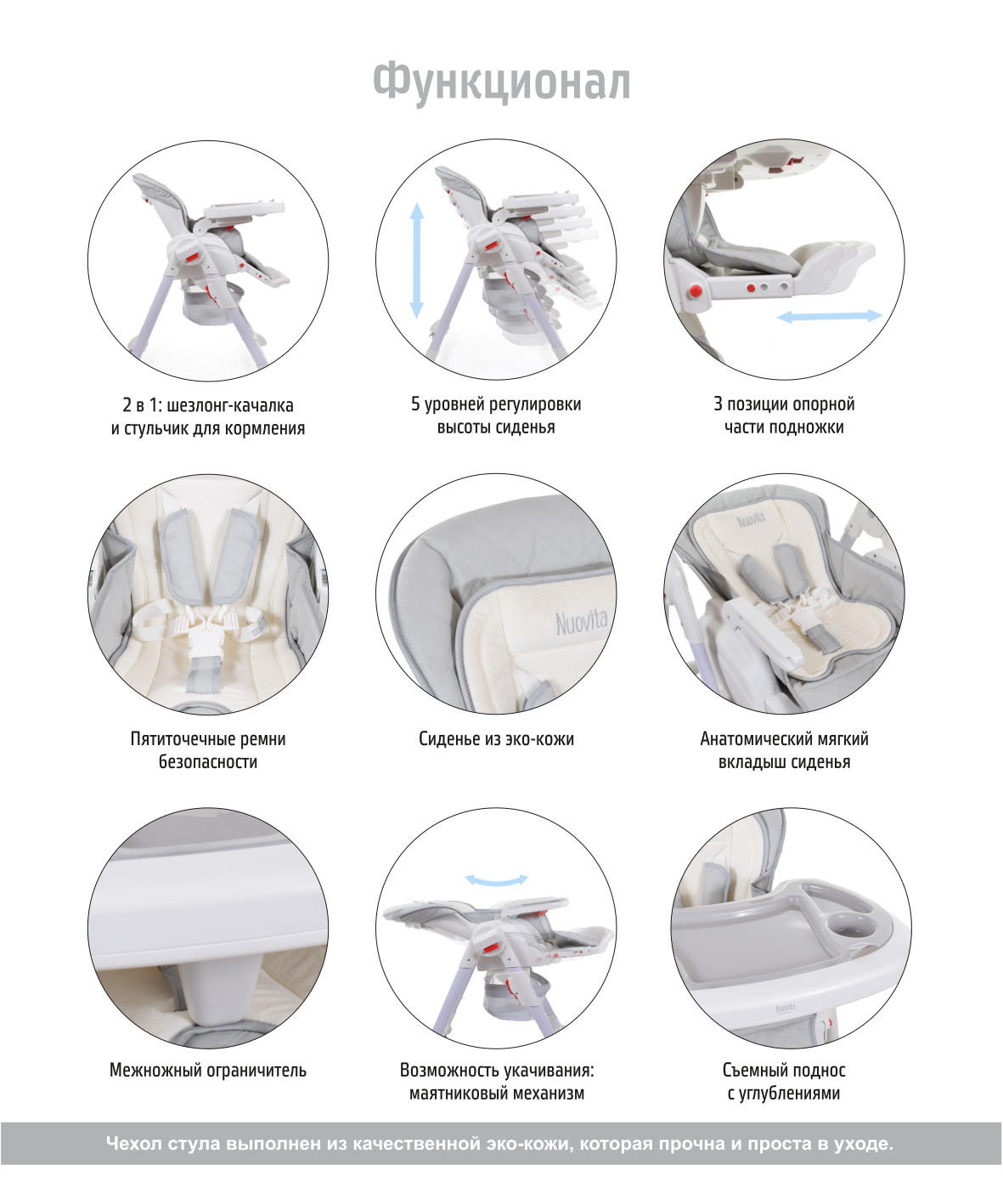 Функционал

2 в 1: шезлонг-качалка и стульчик для кормления

5 уровней регулировки высоты сиденья

3 позиции опорной части подножки

Nuovita

Nuovita

Пятиточечные ремни безопасности

Сиденье из эко-кожи

Анатомический мягкий вкладыш сиденья

Nuovita

Межножный ограничитель

Возможность укачивания: маятниковый механизм

Съемный поднос с углублениями

Чехол стула выполнен из качественной эко-кожи, которая прочна и проста в уходе.