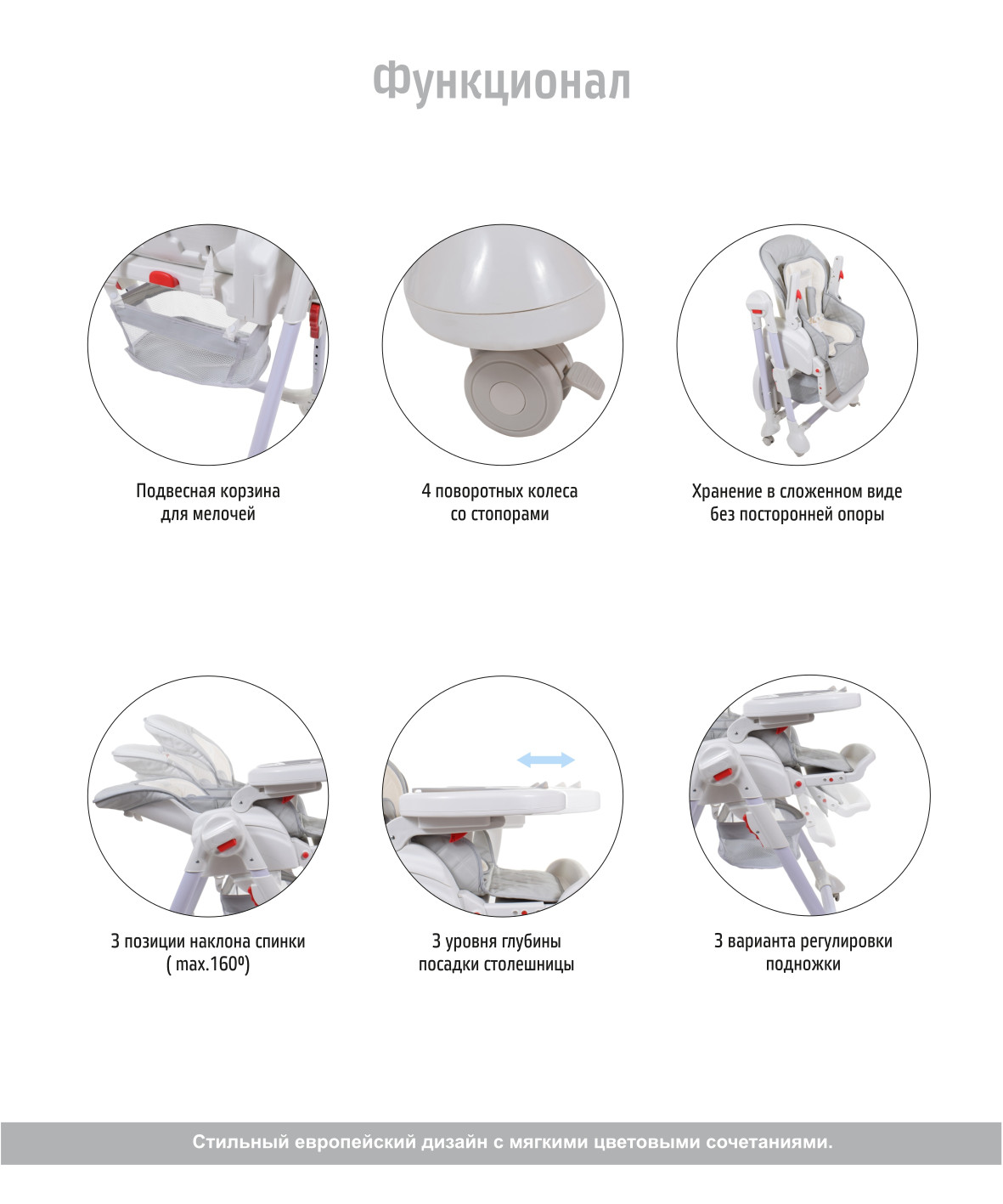 Функционал

Подвесная корзина для мелочей

4 поворотных колеса со стопорами

Хранение в сложенном виде без посторонней опоры

3 позиции наклона спинки ( max.160º)

3 уровня глубины посадки столешницы

3 варианта регулировки подножки

Стильный европейский дизайн с мягкими цветовыми сочетаниями.