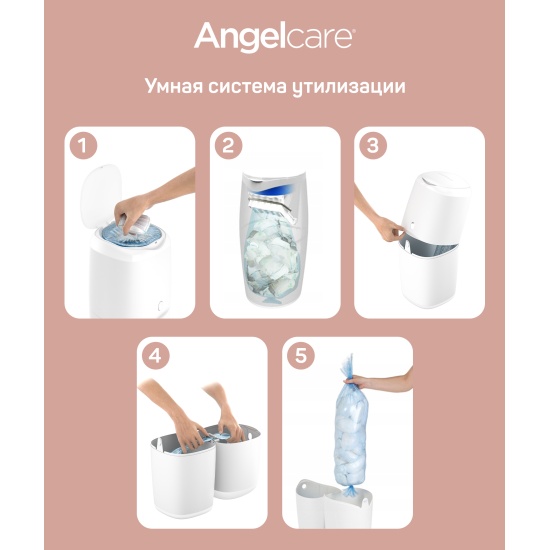 Angelcare®

Умная система утилизации

1

2

3

4

5