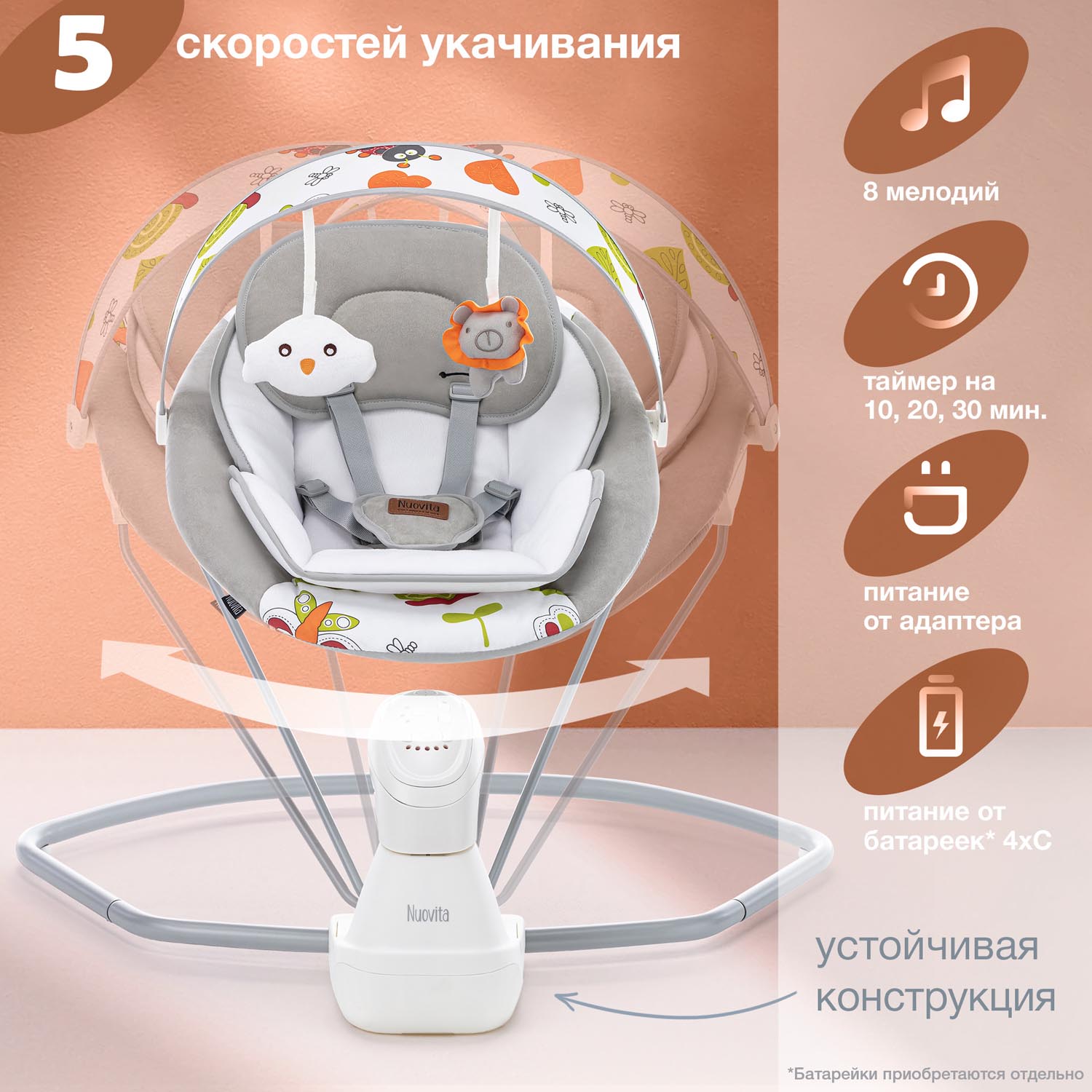 5 скоростей укачивания

8 мелодий

таймер на 10, 20, 30 мин.

питание от адаптера

питание от батареек* 4хС

Nuovita

Nuovita

устойчивая конструкция

*Батарейки приобретаются отдельно