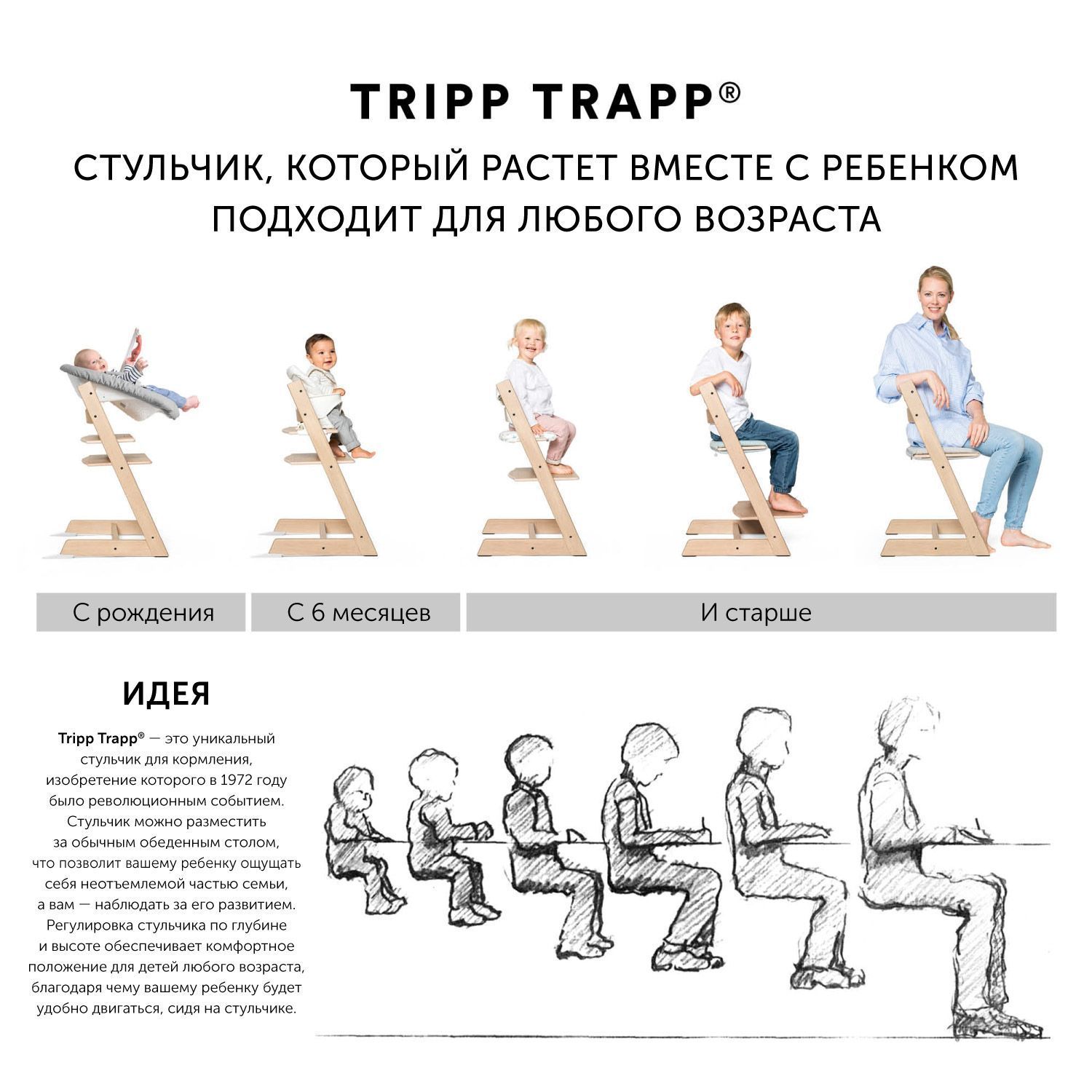 TRIPP TRAPP®

СТУЛЬЧИК, КОТОРЫЙ РАСТЕТ ВМЕСТЕ С РЕБЕНКОМ
ПОДХОДИТ ДЛЯ ЛЮБОГО ВОЗРАСТА

С рождения

С 6 месяцев

И старше

ИДЕЯ

Tripp Trapp® — это уникальный стульчик для кормления, изобретение которого в 1972 году было революционным событием. Стульчик можно разместить за обычным обеденным столом, что позволит вашему ребенку ощущать себя неотъемлемой частью семьи, а вам — наблюдать за его развитием. Регулировка стульчика по глубине и высоте обеспечивает комфортное положение для детей любого возраста, благодаря чему вашему ребенку будет удобно двигаться, сидя на стульчике.