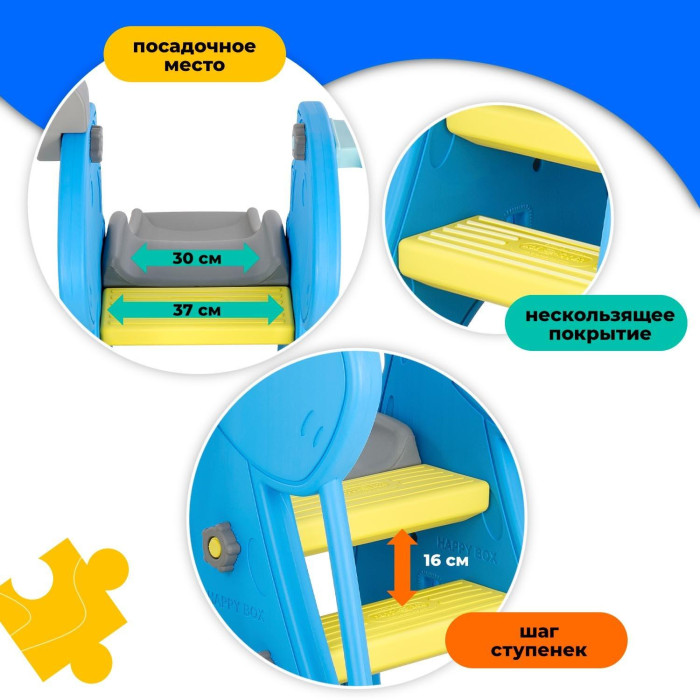 посадочное место

30 см

37 см

нескользящее покрытие

HAPPY BOX

16 см

HAPPY BOX

шаг ступенек