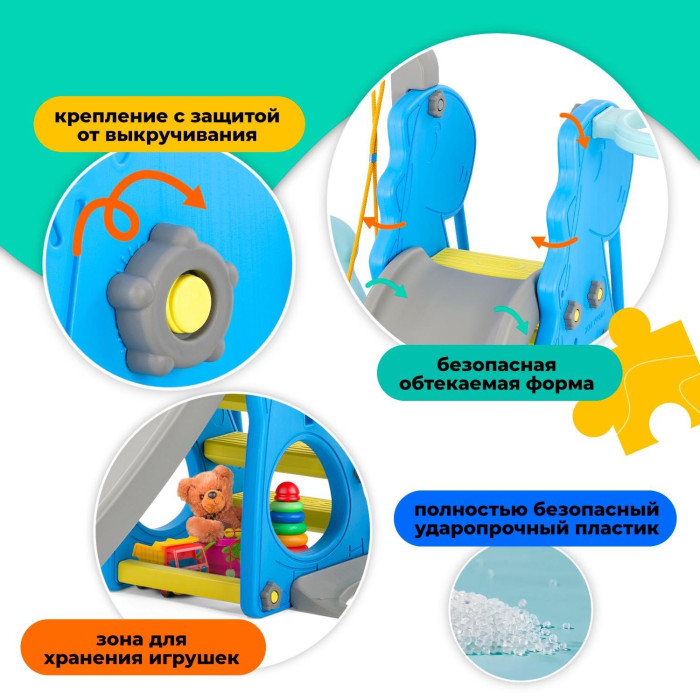 крепление с защитой от выкручивания

безопасная обтекаемая форма

полностью безопасный ударопрочный пластик

зона для хранения игрушек