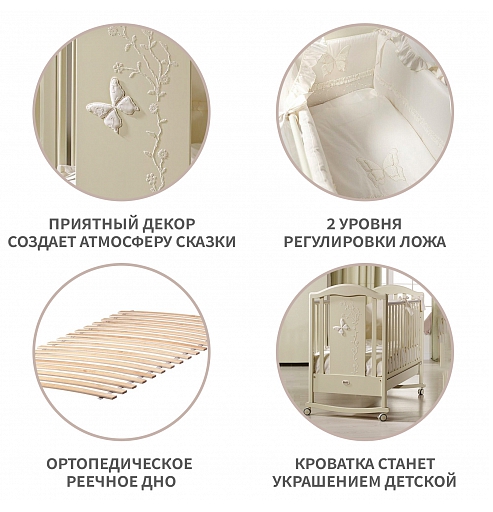 ПРИЯТНЫЙ ДЕКОР СОЗДАЕТ АТМОСФЕРУ СКАЗКИ

2 УРОВНЯ РЕГУЛИРОВКИ ЛОЖА

ОРТОПЕДИЧЕСКОЕ РЕЕЧНОЕ ДНО

КРОВАТКА СТАНЕТ УКРАШЕНИЕМ ДЕТСКОЙ