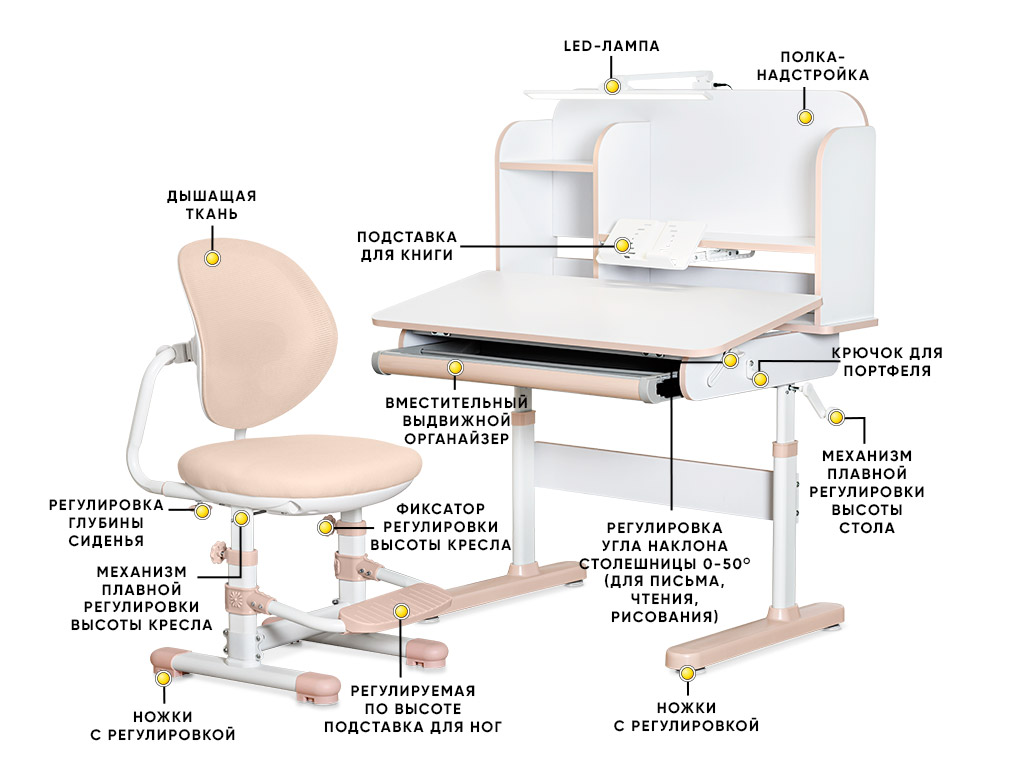 LED-ЛАМПА

ПОЛКА-НАДСТРОЙКА

ДЫШАЩАЯ ТКАНЬ

ПОДСТАВКА ДЛЯ КНИГИ

КРЮЧОК ДЛЯ ПОРТФЕЛЯ

ВМЕСТИТЕЛЬНЫЙ ВЫДВИЖНОЙ ОРГАНАЙЗЕР

МЕХАНИЗМ ПЛАВНОЙ РЕГУЛИРОВКИ ВЫСОТЫ СТОЛА

РЕГУЛИРОВКА ГЛУБИНЫ СИДЕНЬЯ

ФИКСАТОР РЕГУЛИРОВКИ ВЫСОТЫ КРЕСЛА

РЕГУЛИРОВКА УГЛА НАКЛОНА СТОЛЕШНИЦЫ 0-50° (ДЛЯ ПИСЬМА, ЧТЕНИЯ, РИСОВАНИЯ)

МЕХАНИЗМ ПЛАВНОЙ РЕГУЛИРОВКИ ВЫСОТЫ КРЕСЛА

РЕГУЛИРУЕМАЯ ПО ВЫСОТЕ ПОДСТАВКА ДЛЯ НОГ

НОЖКИ С РЕГУЛИРОВКОЙ

НОЖКИ С РЕГУЛИРОВКОЙ