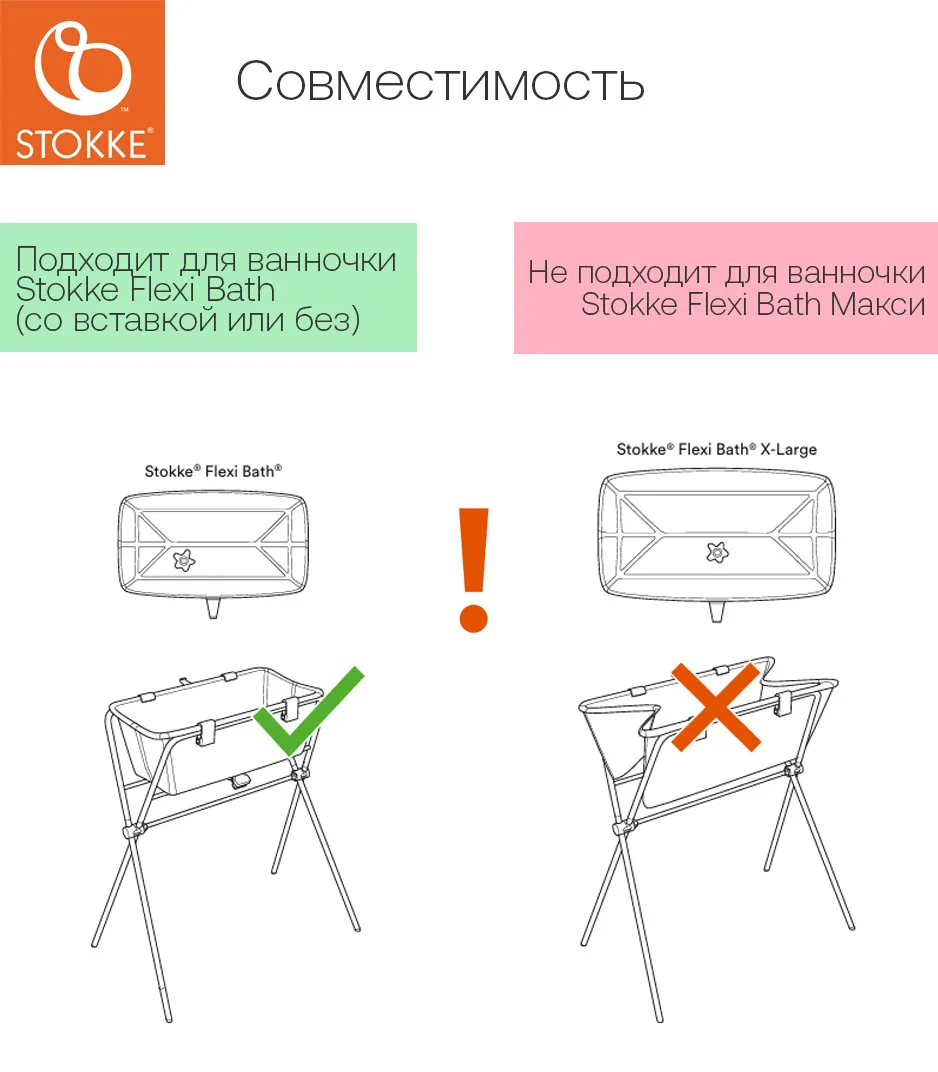 STOKKE®

Совместимость

Подходит для ванночки Stokke Flexi Bath (со вставкой или без)

Не подходит для ванночки Stokke Flexi Bath Макси

Stokke® Flexi Bath®

!

Stokke® Flexi Bath® X-Large